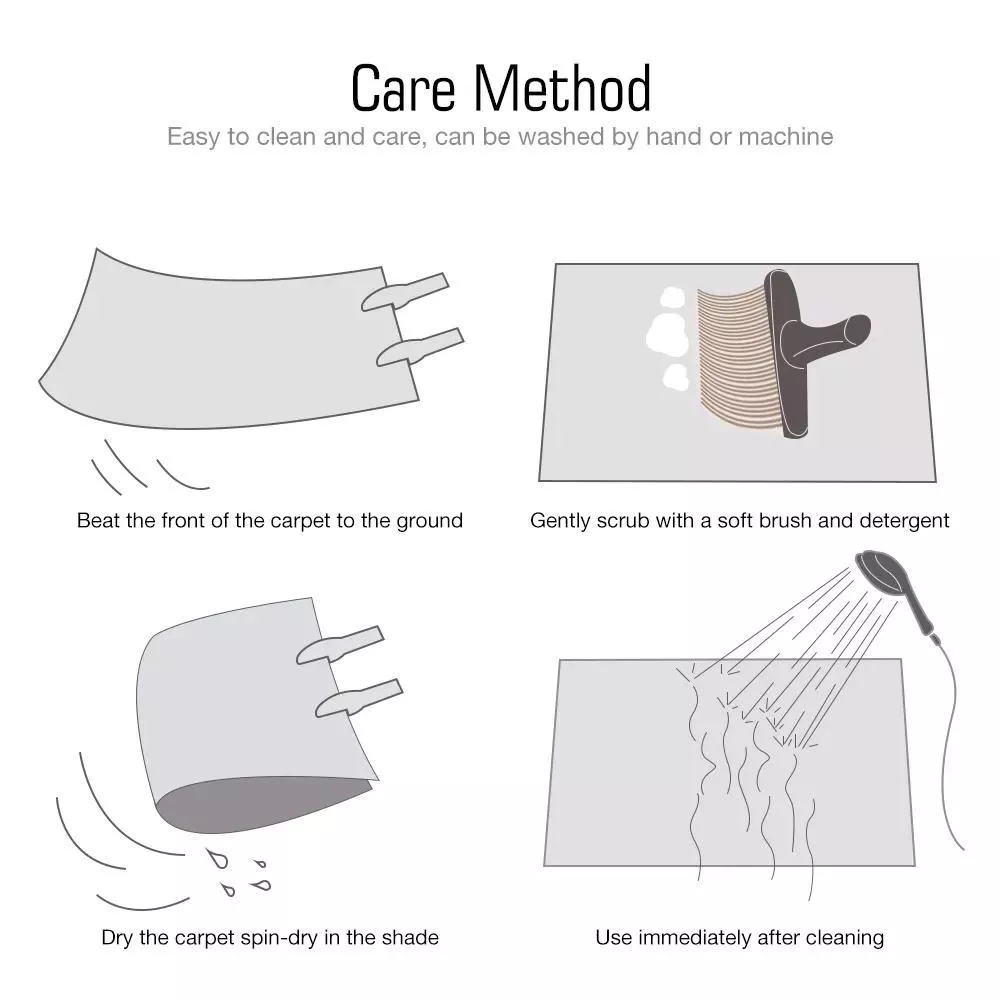 Care Method

Easy to clean and care, can be washed by hand or machine

Beat the front of the carpet to the ground

Gently scrub with a soft brush and detergent

Dry the carpet spin-dry in the shade

Use immediately after cleaning